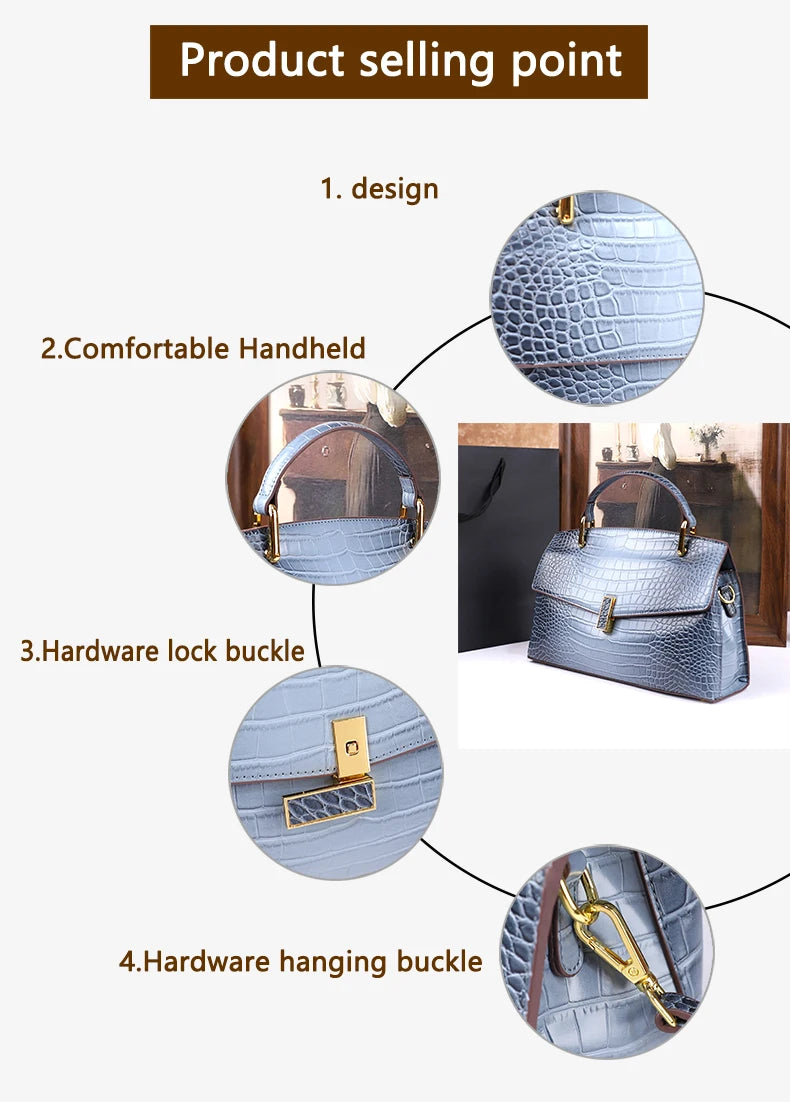 Product selling point

1. design

2.Comfortable Handheld

3.Hardware lock buckle

4.Hardware hanging buckle